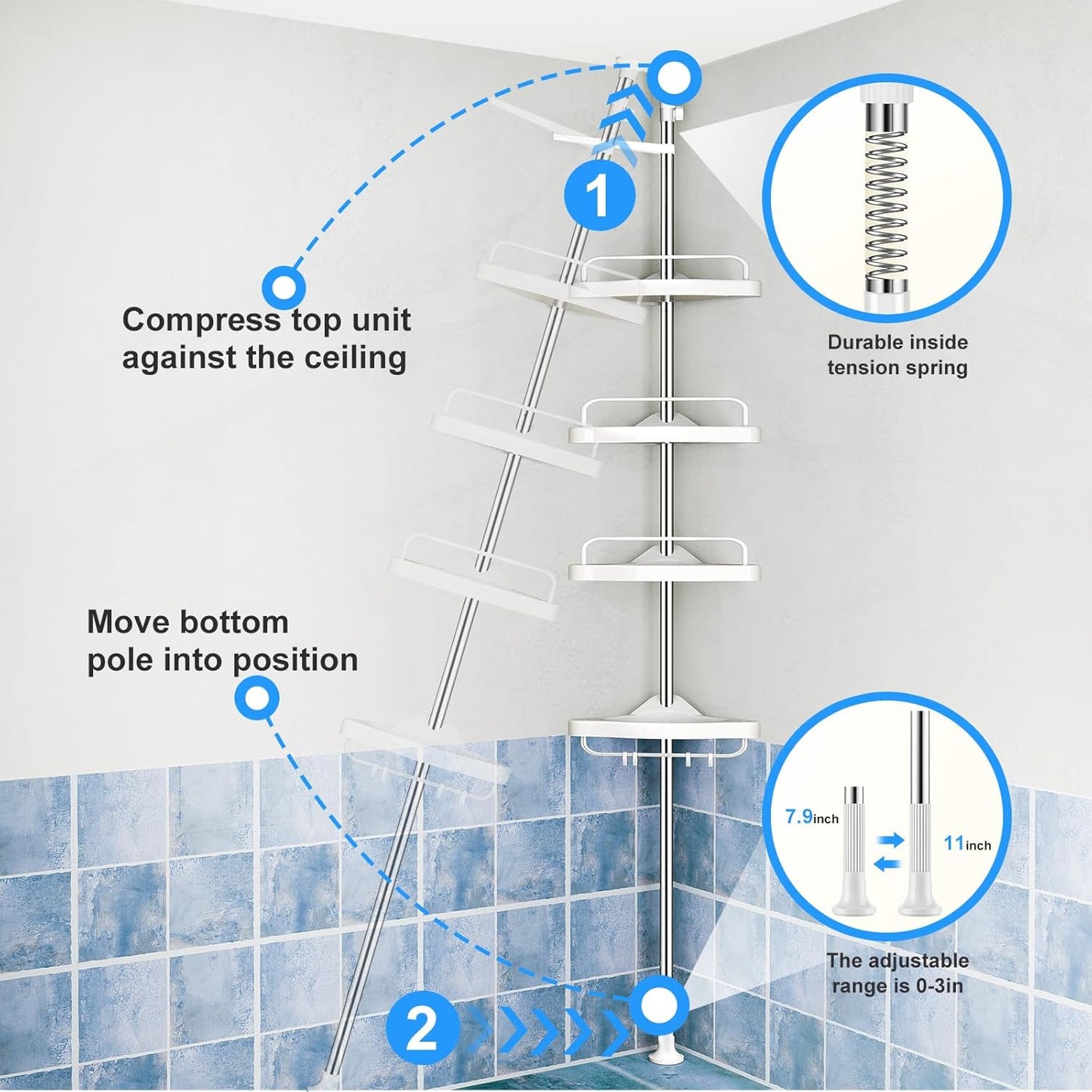 1

Compress top unit against the ceiling

Durable inside tension spring

Move bottom pole into position

7.9inch

11inch

The adjustable range is 0-3in

2